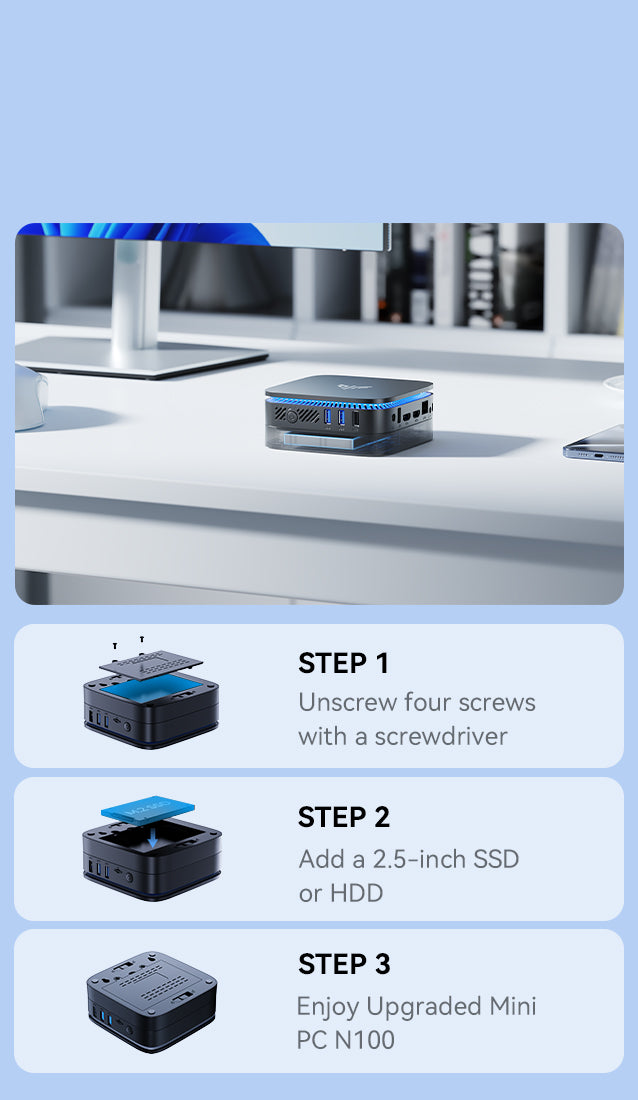 STEP 1
Unscrew four screws with a screwdriver

STEP 2
Add a 2.5-inch SSD or HDD

STEP 3
Enjoy Upgraded Mini PC N100